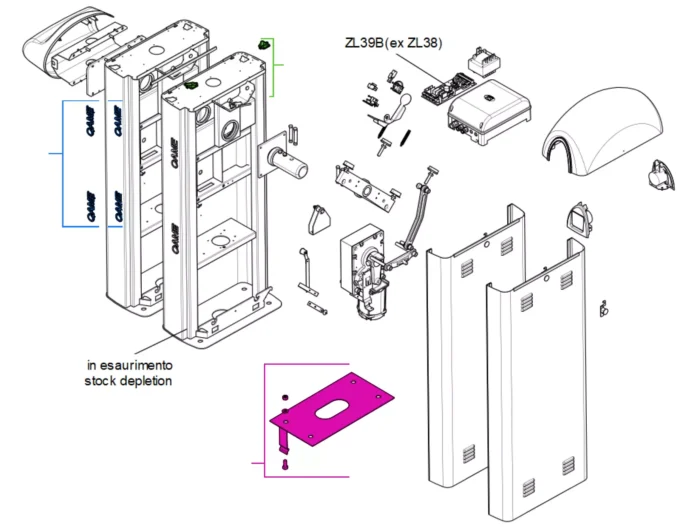 ZL39B(ex ZL38)

CAME
CAME
CAME
CAME
CAME

in esaurimento
stock depletion